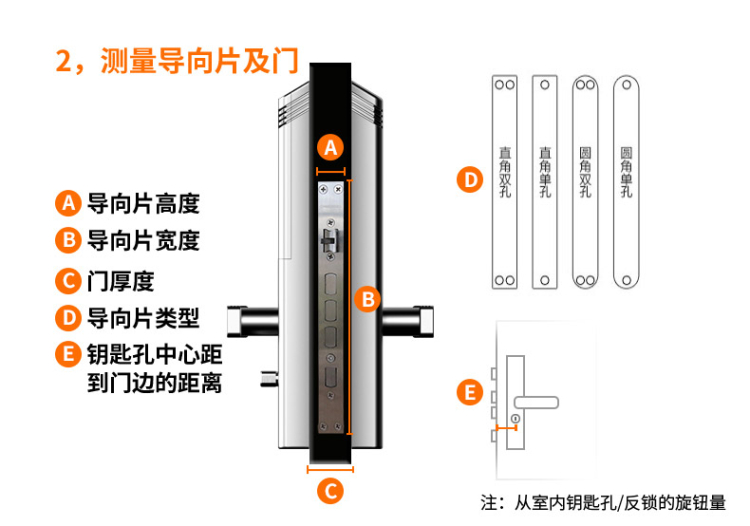 2，测量导向片及门

A 导向片高度
B 导向片宽度
C 门厚度
D 导向片类型
E 钥匙孔中心距到门边的距离

A
B
C

D
直角双孔
直角单孔
圆角双孔
圆角单孔

E

注：从室内钥匙孔/反锁的旋钮量