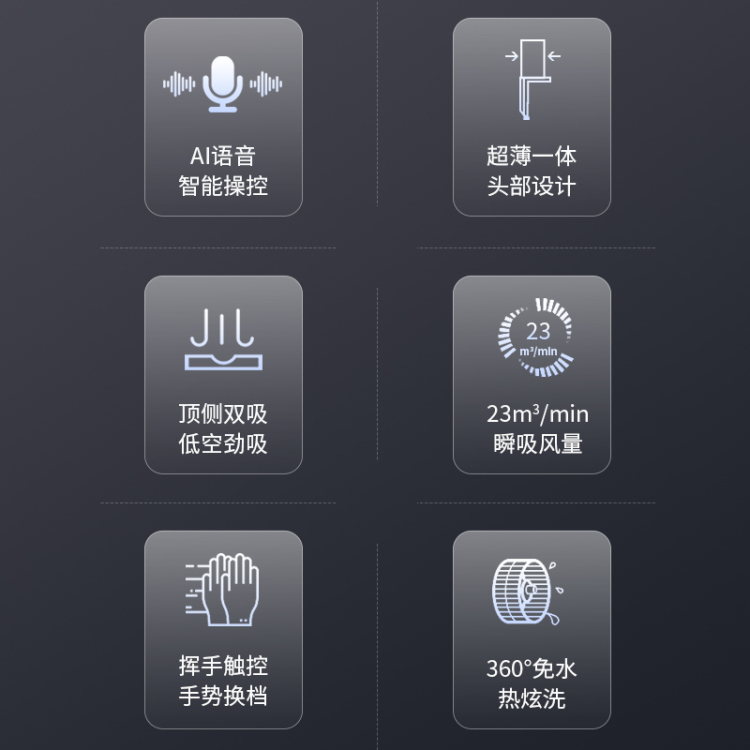 AI语音
智能操控

超薄一体
头部设计

顶侧双吸
低空劲吸

23
m³/min

23m³/min
瞬吸风量

挥手触控
手势换档

360°免水
热炫洗