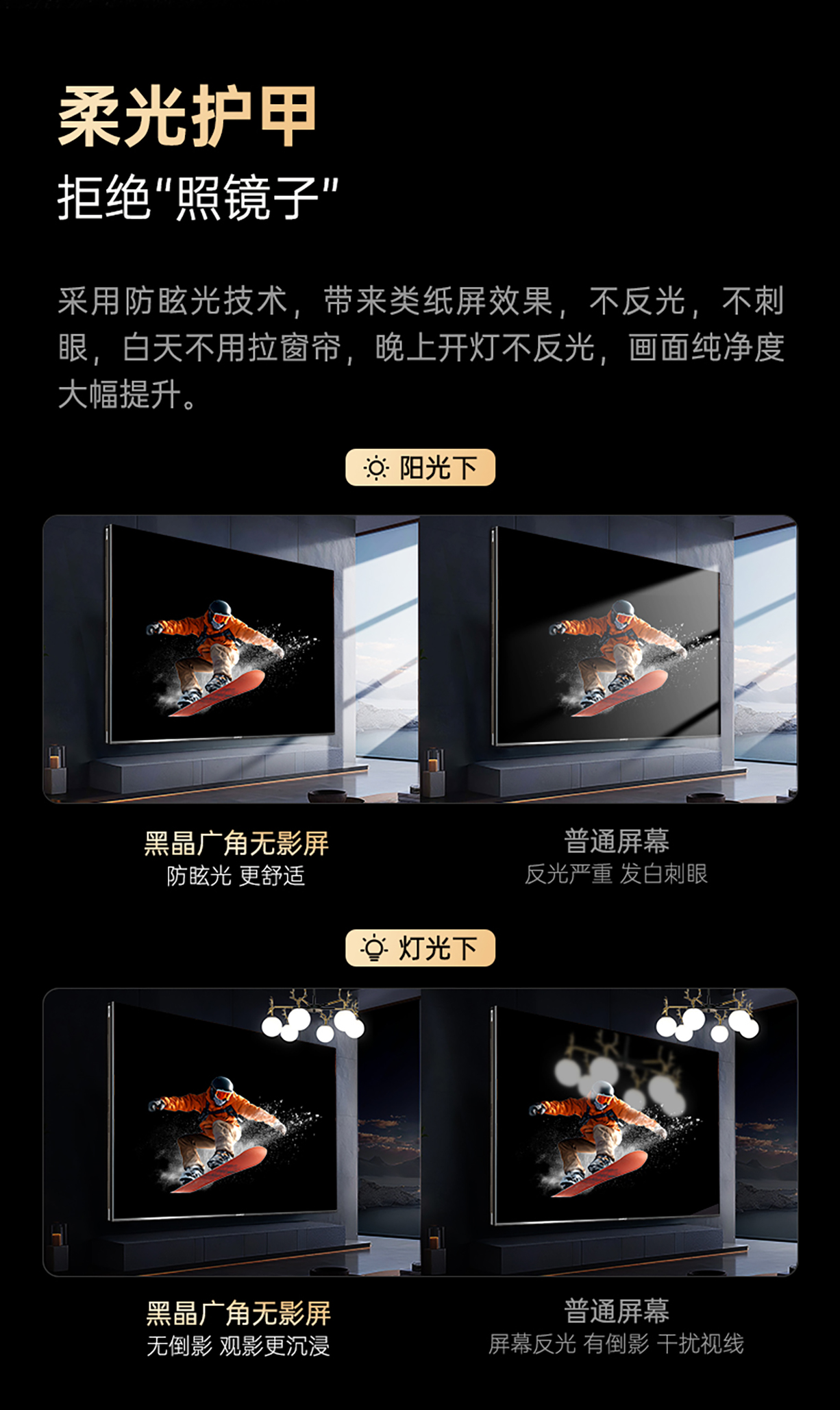 柔光护甲

拒绝"照镜子"

采用防眩光技术，带来类纸屏效果，不反光，不刺眼，白天不用拉窗帘，晚上开灯不反光，画面纯净度大幅提升。

阳光下

黑晶广角无影屏
防眩光 更舒适

普通屏幕
反光严重 发白刺眼

灯光下

黑晶广角无影屏
无倒影 观影更沉浸

普通屏幕
屏幕反光 有倒影 干扰视线