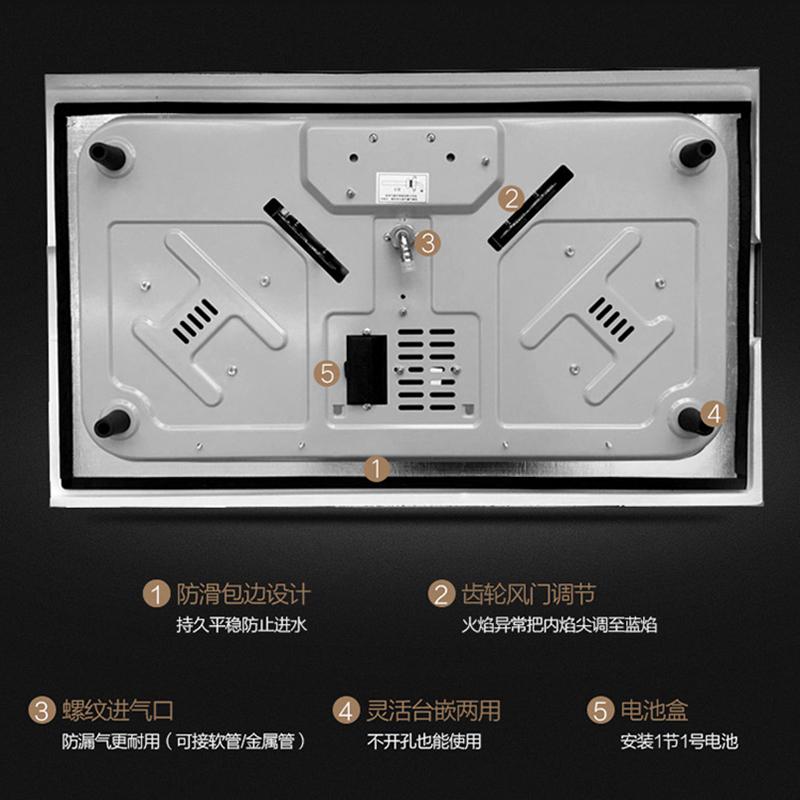 2
3
5
4
1

1 防滑包边设计
持久平稳防止进水

2 齿轮风门调节
火焰异常把内焰尖调至蓝焰

3 螺纹进气口
防漏气更耐用（可接软管/金属管）

4 灵活台嵌两用
不开孔也能使用

5 电池盒
安装1节1号电池